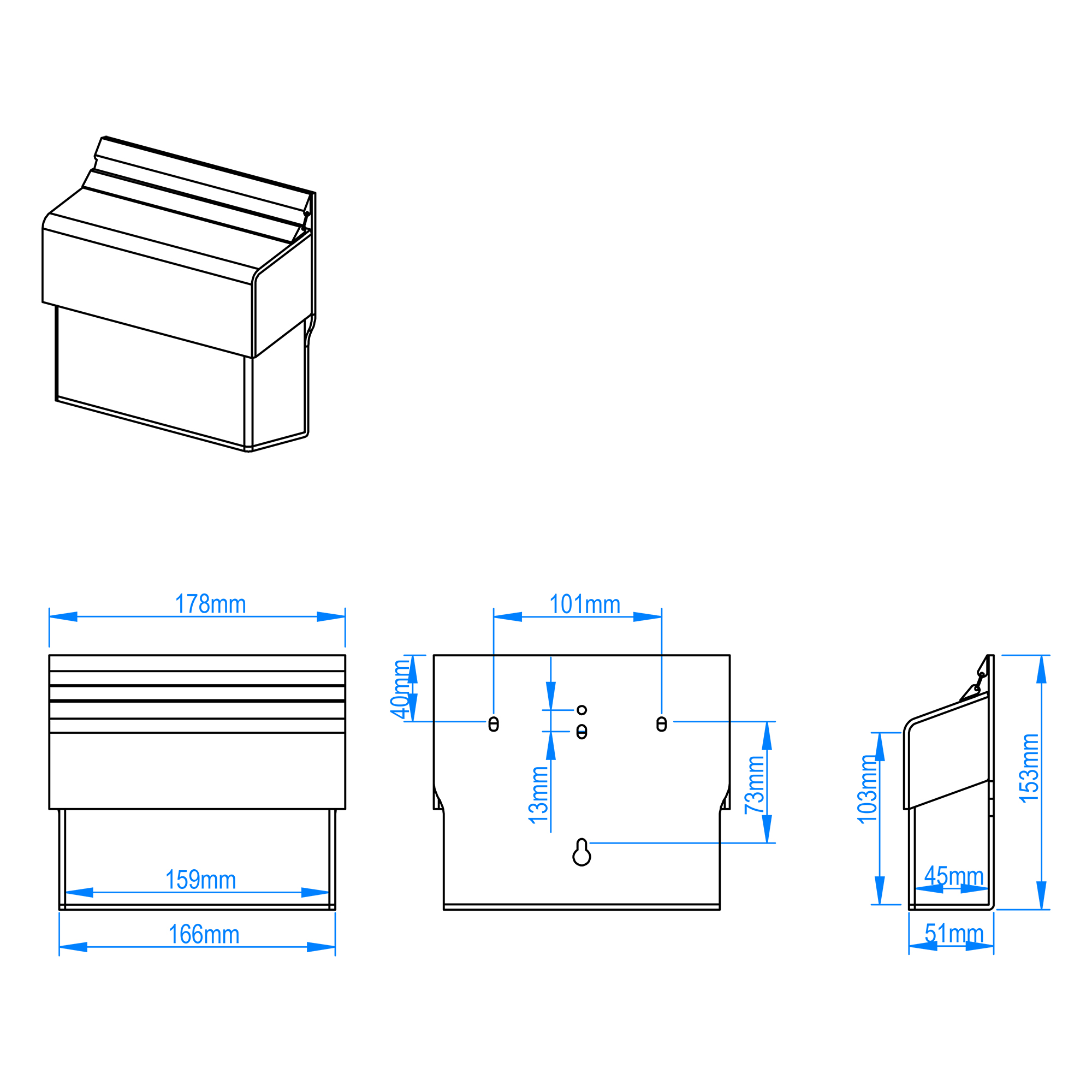 178mm

159mm

166mm

101mm

40mm

13mm

73mm

103mm

153mm

45mm

51mm